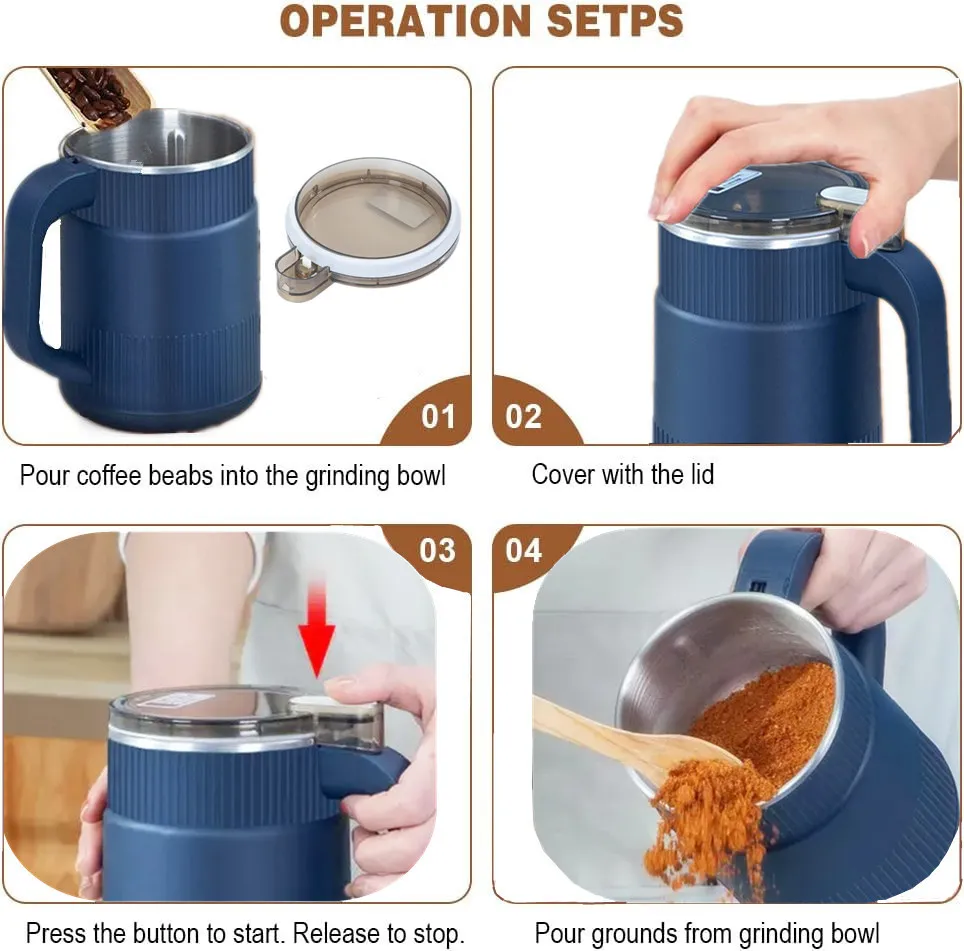 OPERATION SETPS

01

Pour coffee beabs into the grinding bowl

02

Cover with the lid

03

Press the button to start. Release to stop.

04

Pour grounds from grinding bowl